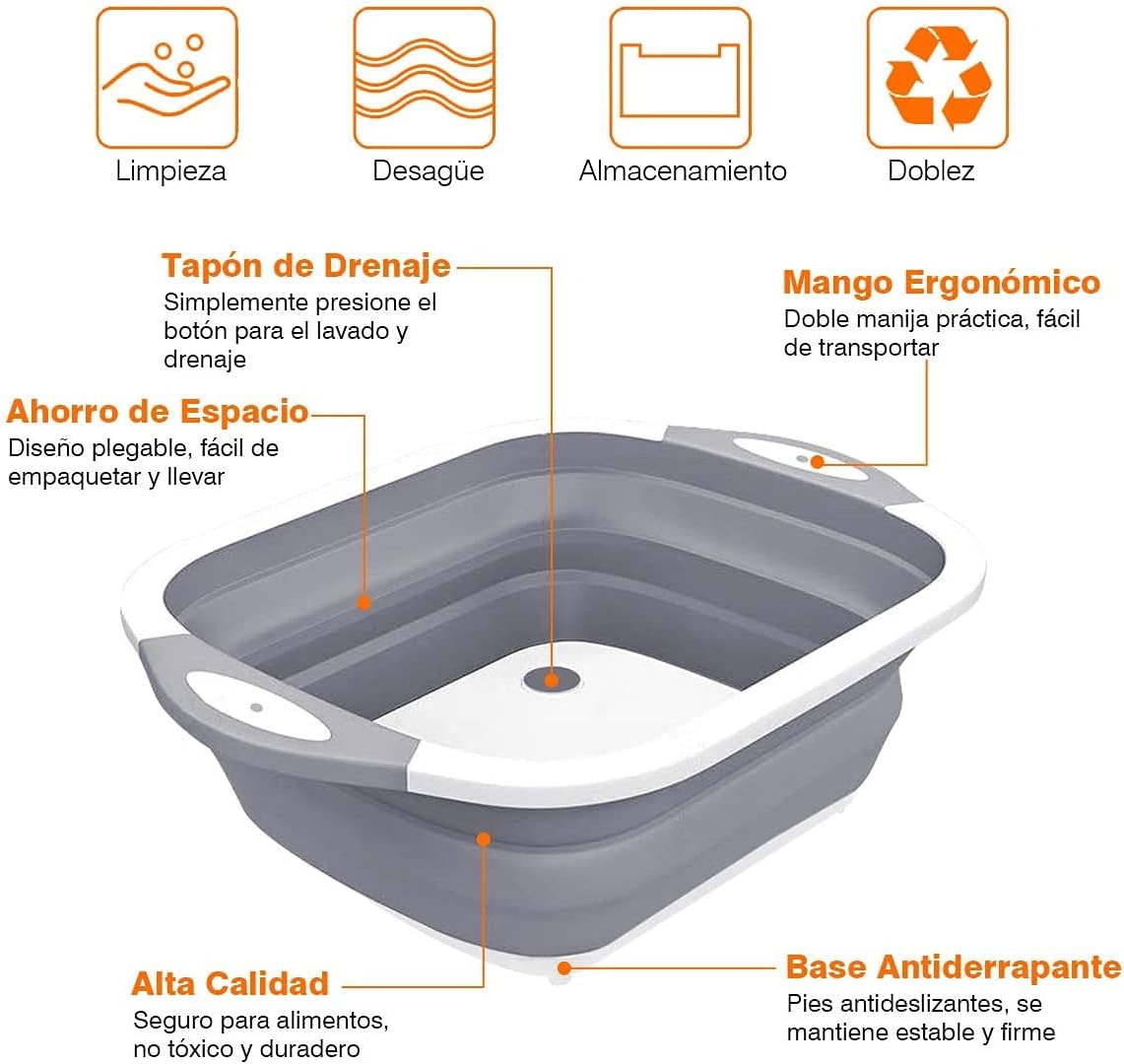 Limpieza

Desagüe

Almacenamiento

Doblez

Tapón de Drenaje
Simplemente presione el botón para el lavado y drenaje

Mango Ergonómico
Doble manija práctica, fácil de transportar

Ahorro de Espacio
Diseño plegable, fácil de empaquetar y llevar

Alta Calidad
Seguro para alimentos, no tóxico y duradero

Base Antiderrapante
Pies antideslizantes, se mantiene estable y firme