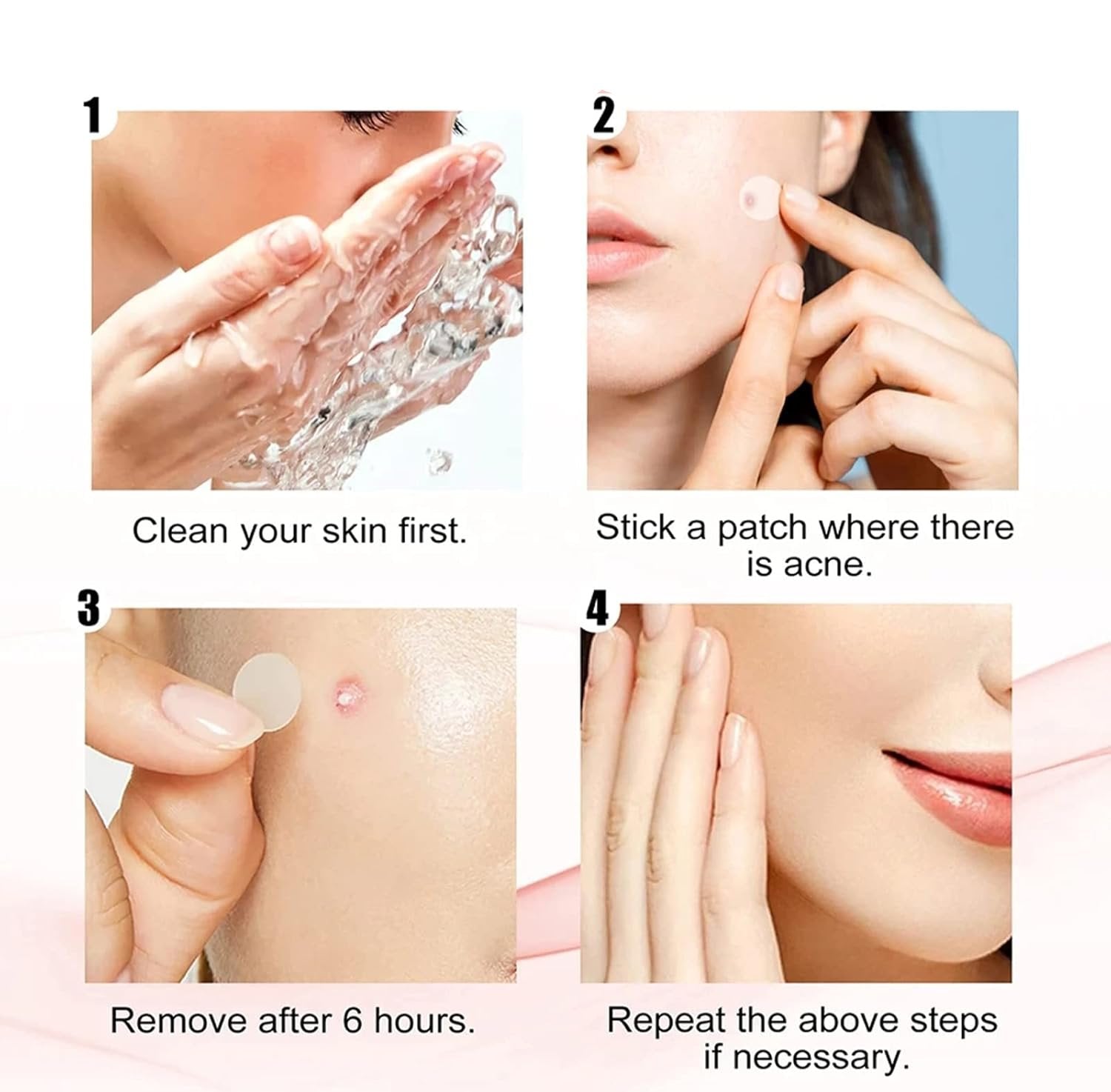 1

Clean your skin first.

2

Stick a patch where there is acne.

3

Remove after 6 hours.

4

Repeat the above steps if necessary.