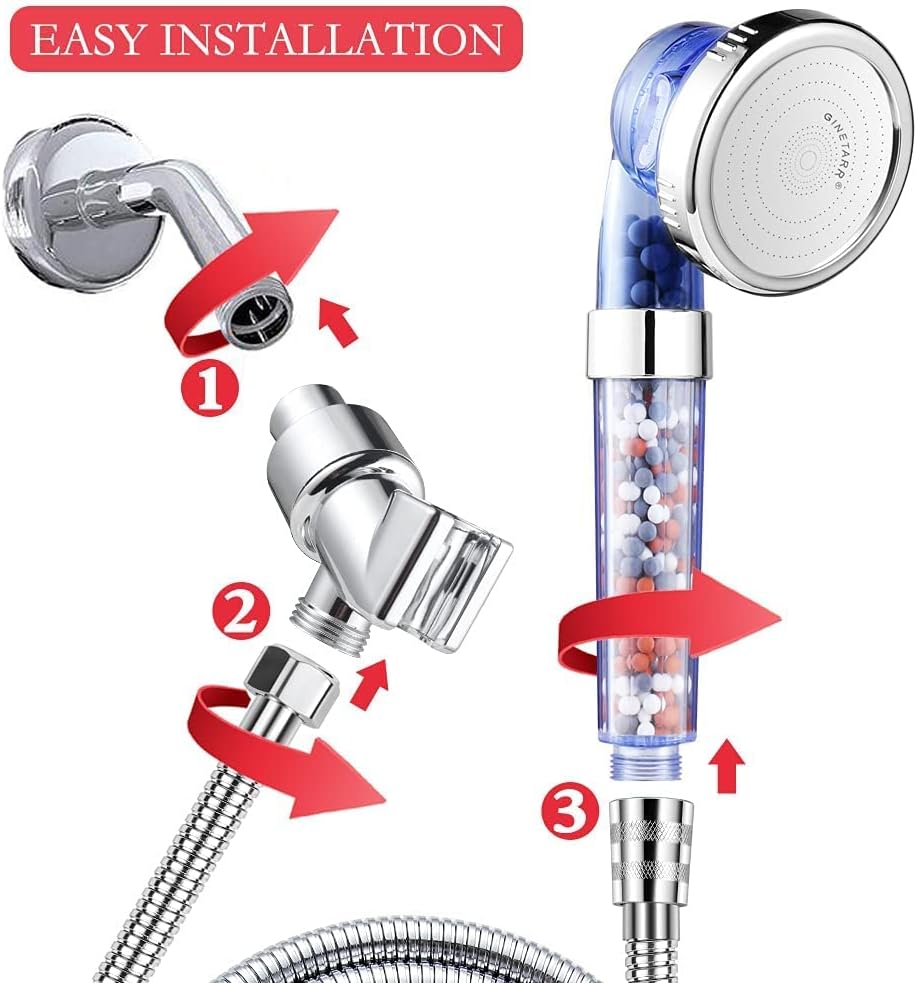 EASY INSTALLATION

GINETARR®

1

2

3