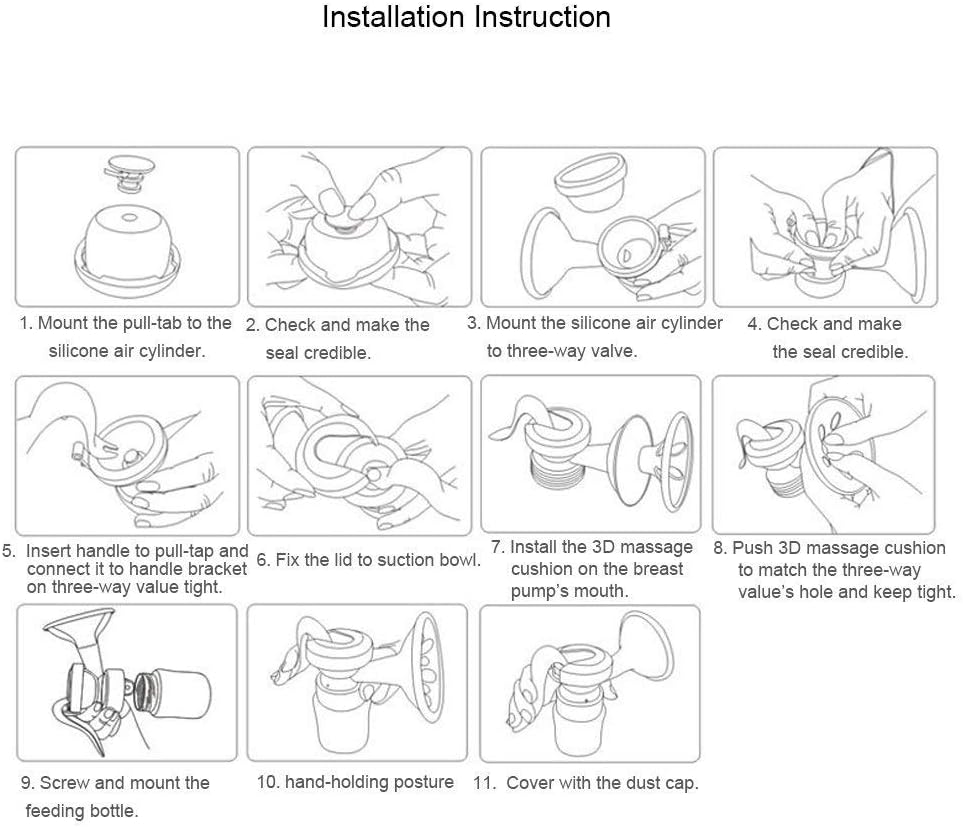 Installation Instruction

1. Mount the pull-tab to the silicone air cylinder.

2. Check and make the seal credible.

3. Mount the silicone air cylinder to three-way valve.

4. Check and make the seal credible.

5. Insert handle to pull-tap and connect it to handle bracket on three-way value tight.

6. Fix the lid to suction bowl.

7. Install the 3D massage cushion on the breast pump's mouth.

8. Push 3D massage cushion to match the three-way value's hole and keep tight.

9. Screw and mount the feeding bottle.

10. hand-holding posture

11. Cover with the dust cap.