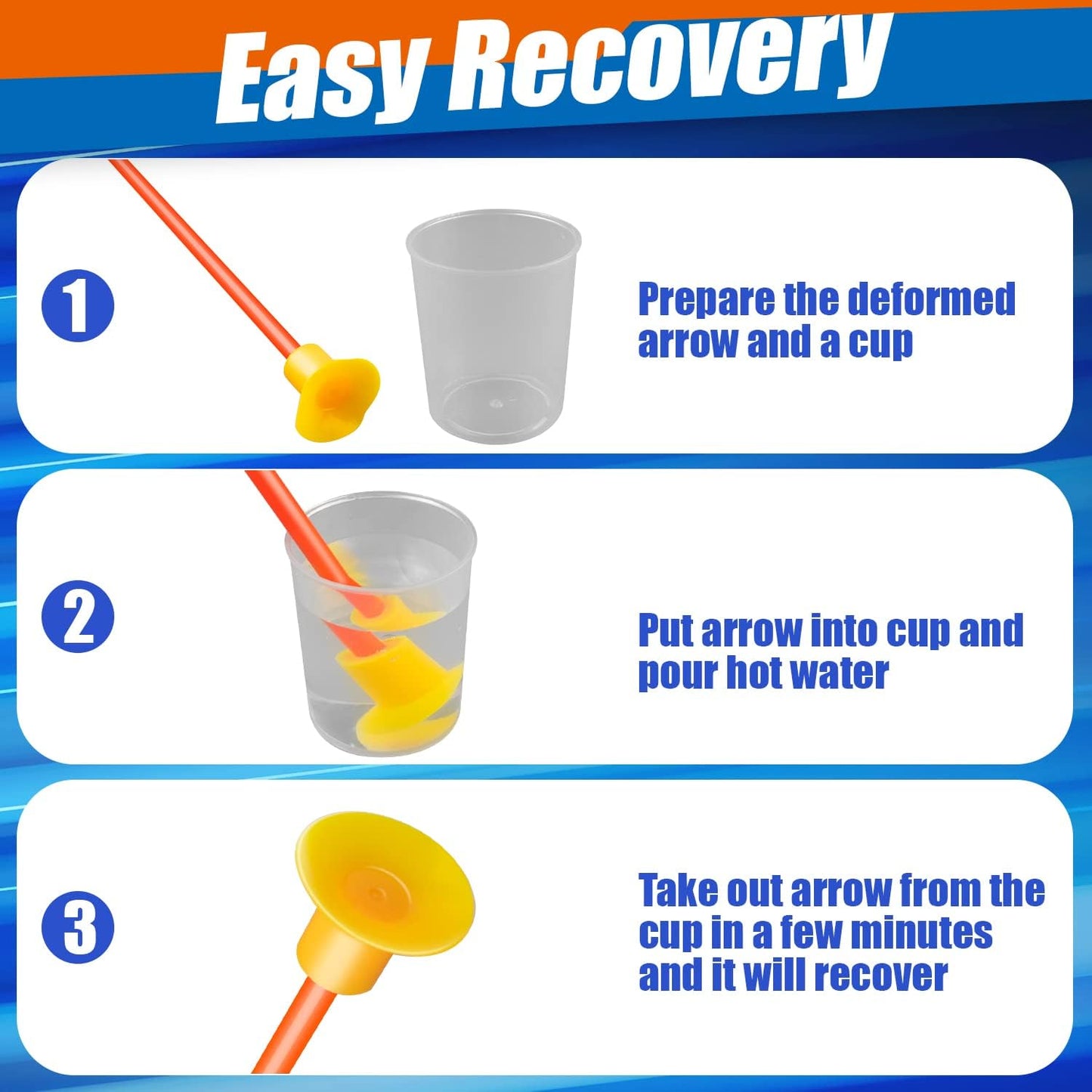 Easy Recovery

1

Prepare the deformed arrow and a cup

2

Put arrow into cup and pour hot water

3

Take out arrow from the cup in a few minutes and it will recover