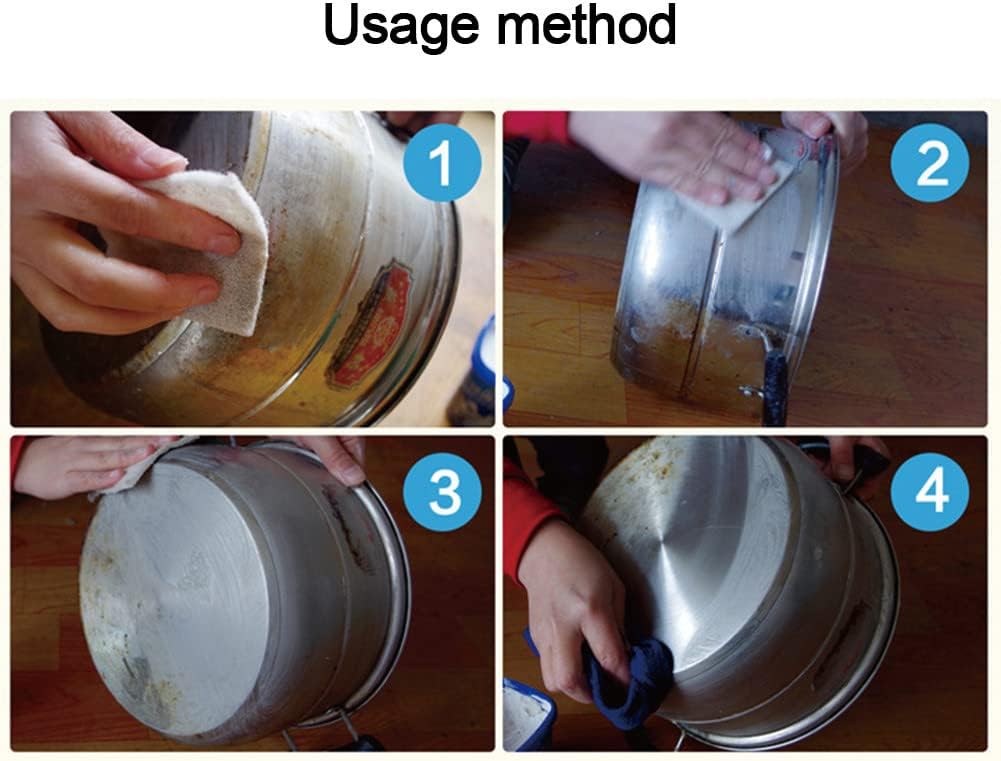 Usage method

1

2

3

4