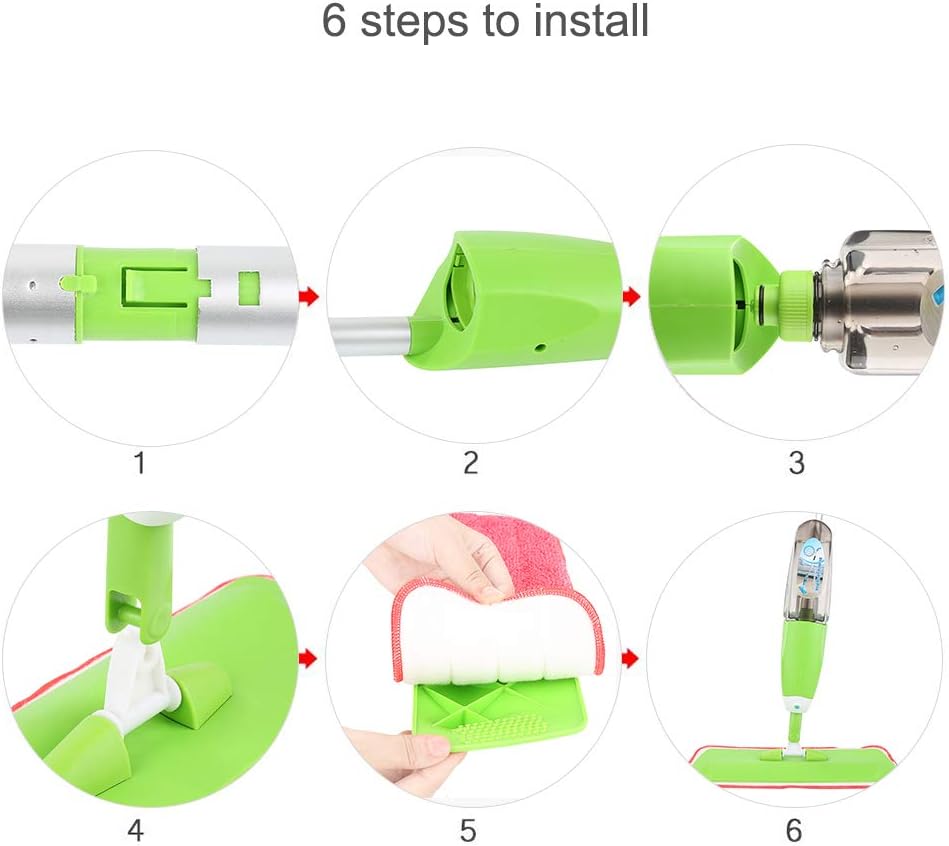 6 steps to install

1

2

3

4

5

6